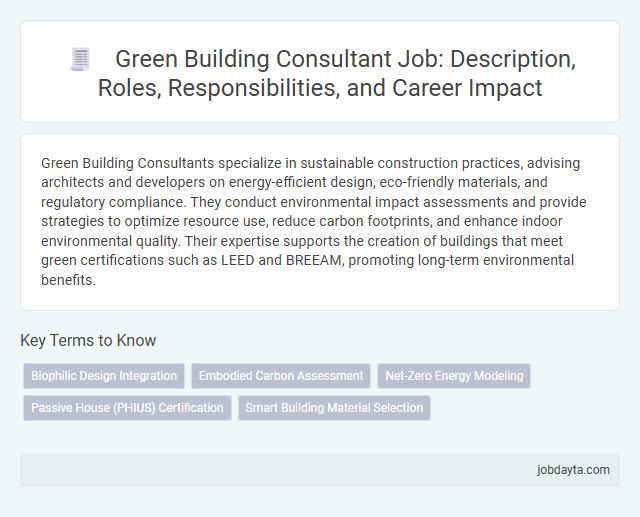 Green Building Consultant Job: Description, Roles, Responsibilities, and Career Impact

Green Building Consultants specialize in sustainable construction practices, advising architects and developers on energy-efficient design, eco-friendly materials, and regulatory compliance. They conduct environmental impact assessments and provide strategies to optimize resource use, reduce carbon footprints, and enhance indoor environmental quality. Their expertise supports the creation of buildings that meet green certifications such as LEED and BREEAM, promoting long-term environmental benefits.

Key Terms to Know

Biophilic Design Integration

Embodied Carbon Assessment

Net-Zero Energy Modeling

Passive House (PHIUS) Certification

Smart Building Material Selection

jobdayta.com