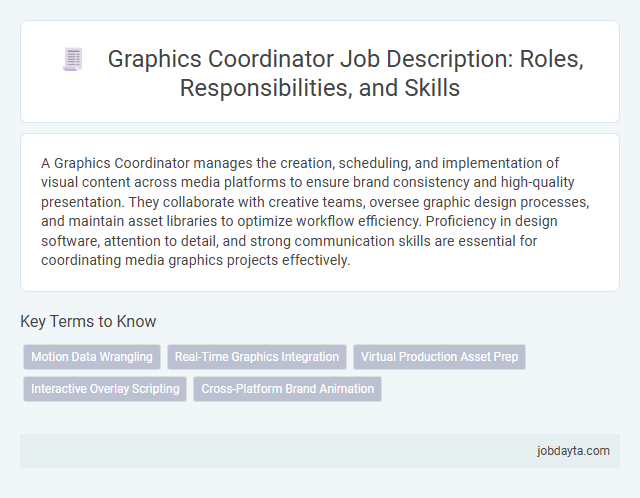 Graphics Coordinator Job Description: Roles, Responsibilities, and Skills

A Graphics Coordinator manages the creation, scheduling, and implementation of visual content across media platforms to ensure brand consistency and high-quality presentation. They collaborate with creative teams, oversee graphic design processes, and maintain asset libraries to optimize workflow efficiency. Proficiency in design software, attention to detail, and strong communication skills are essential for coordinating media graphics projects effectively.

Key Terms to Know

Motion Data Wrangling
Real-Time Graphics Integration
Virtual Production Asset Prep
Interactive Overlay Scripting
Cross-Platform Brand Animation

jobdayta.com