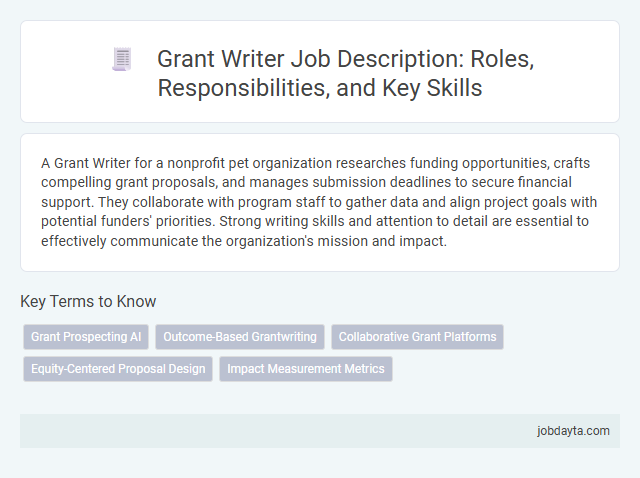 Grant Writer Job Description: Roles, Responsibilities, and Key Skills

A Grant Writer for a nonprofit pet organization researches funding opportunities, crafts compelling grant proposals, and manages submission deadlines to secure financial support. They collaborate with program staff to gather data and align project goals with potential funders' priorities. Strong writing skills and attention to detail are essential to effectively communicate the organization's mission and impact.

Key Terms to Know

Grant Prospecting AI
Outcome-Based Grantwriting
Collaborative Grant Platforms
Equity-Centered Proposal Design
Impact Measurement Metrics

jobdayta.com