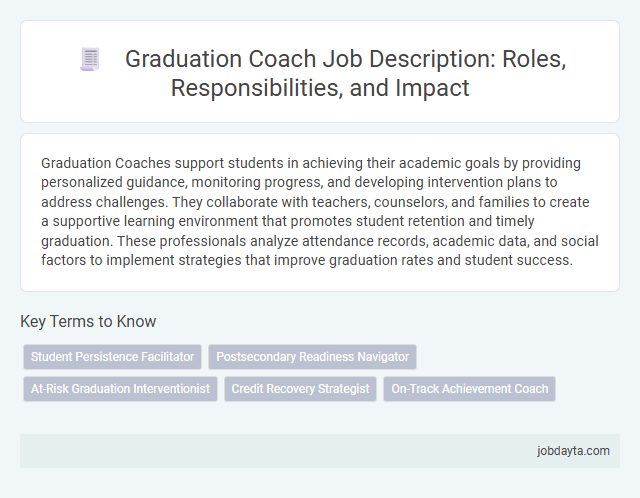 Graduation Coach Job Description: Roles, Responsibilities, and Impact

Graduation Coaches support students in achieving their academic goals by providing personalized guidance, monitoring progress, and developing intervention plans to address challenges. They collaborate with teachers, counselors, and families to create a supportive learning environment that promotes student retention and timely graduation. These professionals analyze attendance records, academic data, and social factors to implement strategies that improve graduation rates and student success.

Key Terms to Know

Student Persistence Facilitator

Postsecondary Readiness Navigator

At-Risk Graduation Interventionist

Credit Recovery Strategist

On-Track Achievement Coach

jobdayta.com