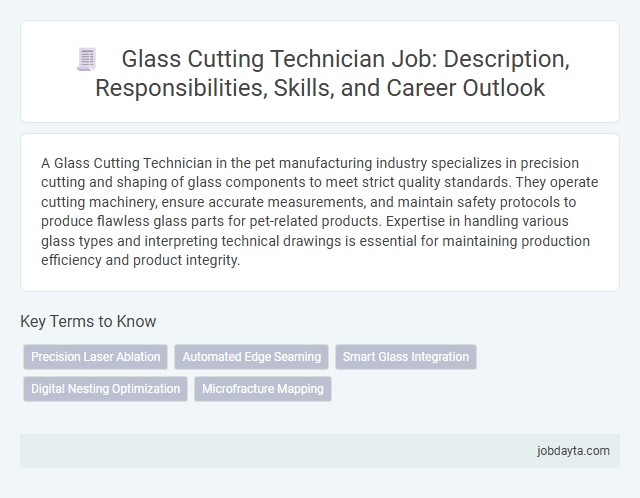 Glass Cutting Technician Job: Description, Responsibilities, Skills, and Career Outlook

A Glass Cutting Technician in the pet manufacturing industry specializes in precision cutting and shaping of glass components to meet strict quality standards. They operate cutting machinery, ensure accurate measurements, and maintain safety protocols to produce flawless glass parts for pet-related products. Expertise in handling various glass types and interpreting technical drawings is essential for maintaining production efficiency and product integrity.

Key Terms to Know

Precision Laser Ablation

Automated Edge Seaming

Smart Glass Integration

Digital Nesting Optimization

Microfracture Mapping

jobdayta.com