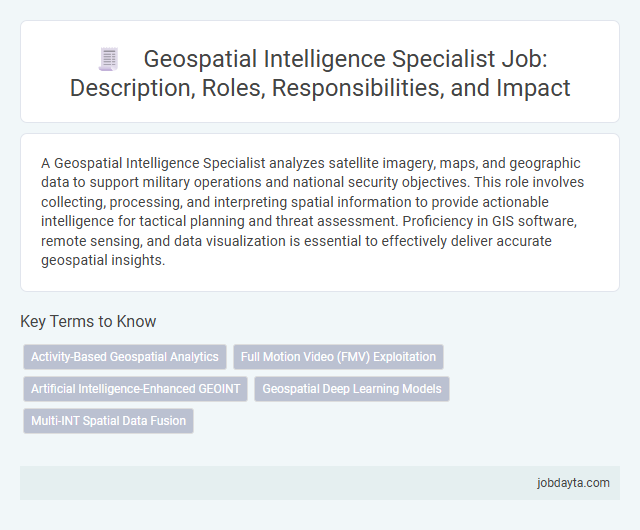 Geospatial Intelligence Specialist Job: Description, Roles, Responsibilities, and Impact

A Geospatial Intelligence Specialist analyzes satellite imagery, maps, and geographic data to support military operations and national security objectives. This role involves collecting, processing, and interpreting spatial information to provide actionable intelligence for tactical planning and threat assessment. Proficiency in GIS software, remote sensing, and data visualization is essential to effectively deliver accurate geospatial insights.

Key Terms to Know

Activity-Based Geospatial Analytics

Full Motion Video (FMV) Exploitation

Artificial Intelligence-Enhanced GEOINT

Geospatial Deep Learning Models

Multi-INT Spatial Data Fusion

jobdayta.com