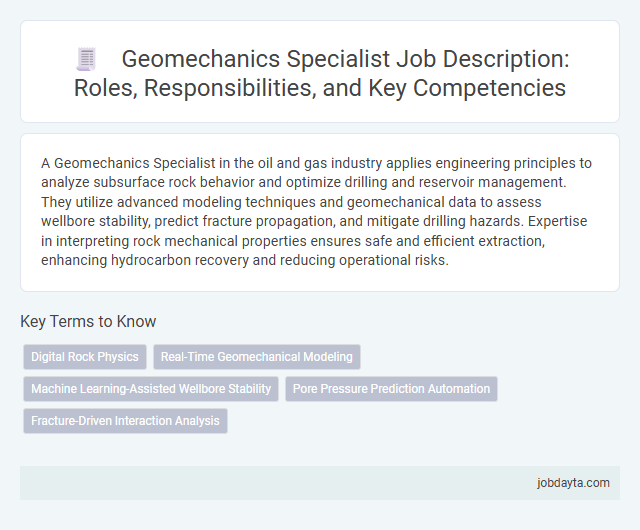 Geomechanics Specialist Job Description: Roles, Responsibilities, and Key Competencies

A Geomechanics Specialist in the oil and gas industry applies engineering principles to analyze subsurface rock behavior and optimize drilling and reservoir management. They utilize advanced modeling techniques and geomechanical data to assess wellbore stability, predict fracture propagation, and mitigate drilling hazards. Expertise in interpreting rock mechanical properties ensures safe and efficient extraction, enhancing hydrocarbon recovery and reducing operational risks.

Key Terms to Know

Digital Rock Physics

Real-Time Geomechanical Modeling

Machine Learning-Assisted Wellbore Stability

Pore Pressure Prediction Automation

Fracture-Driven Interaction Analysis

jobdayta.com