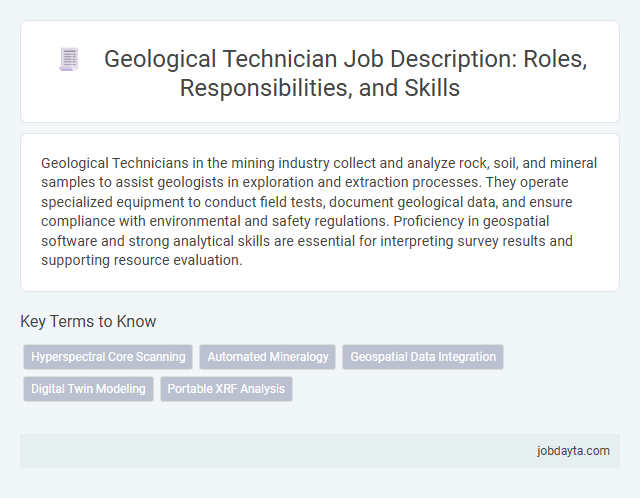 Geological Technician Job Description: Roles, Responsibilities, and Skills

Geological Technicians in the mining industry collect and analyze rock, soil, and mineral samples to assist geologists in exploration and extraction processes. They operate specialized equipment to conduct field tests, document geological data, and ensure compliance with environmental and safety regulations. Proficiency in geospatial software and strong analytical skills are essential for interpreting survey results and supporting resource evaluation.

Key Terms to Know

Hyperspectral Core Scanning
Automated Mineralogy
Geospatial Data Integration
Digital Twin Modeling
Portable XRF Analysis

jobdayta.com