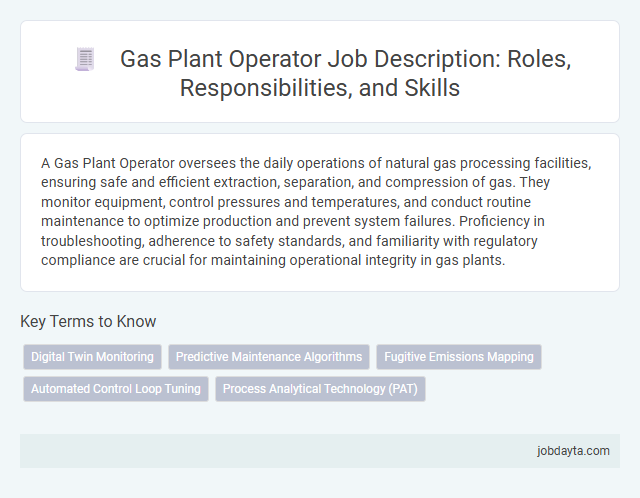 Gas Plant Operator Job Description: Roles, Responsibilities, and Skills

A Gas Plant Operator oversees the daily operations of natural gas processing facilities, ensuring safe and efficient extraction, separation, and compression of gas. They monitor equipment, control pressures and temperatures, and conduct routine maintenance to optimize production and prevent system failures. Proficiency in troubleshooting, adherence to safety standards, and familiarity with regulatory compliance are crucial for maintaining operational integrity in gas plants.

Key Terms to Know

Digital Twin Monitoring

Predictive Maintenance Algorithms

Fugitive Emissions Mapping

Automated Control Loop Tuning

Process Analytical Technology (PAT)

jobdayta.com