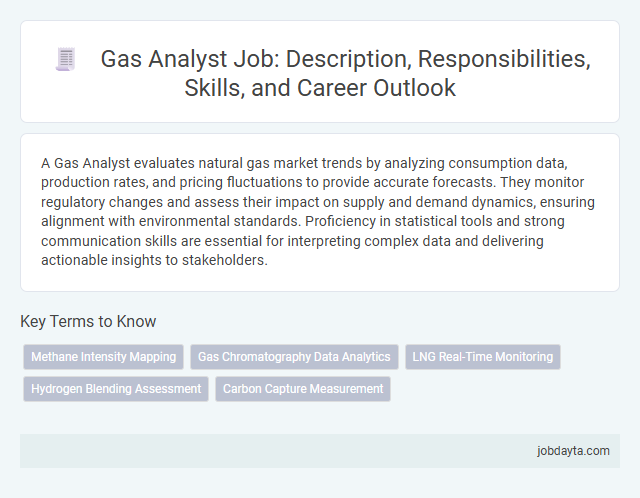 Gas Analyst Job: Description, Responsibilities, Skills, and Career Outlook

A Gas Analyst evaluates natural gas market trends by analyzing consumption data, production rates, and pricing fluctuations to provide accurate forecasts. They monitor regulatory changes and assess their impact on supply and demand dynamics, ensuring alignment with environmental standards. Proficiency in statistical tools and strong communication skills are essential for interpreting complex data and delivering actionable insights to stakeholders.

Key Terms to Know

Methane Intensity Mapping
Gas Chromatography Data Analytics
LNG Real-Time Monitoring
Hydrogen Blending Assessment
Carbon Capture Measurement

jobdayta.com