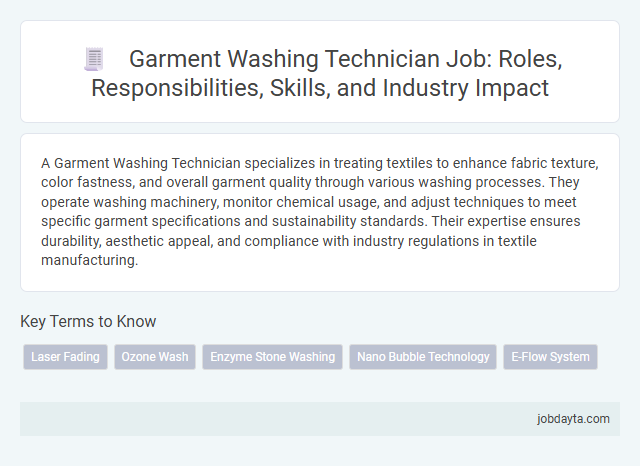 Garment Washing Technician Job: Roles, Responsibilities, Skills, and Industry Impact

A Garment Washing Technician specializes in treating textiles to enhance fabric texture, color fastness, and overall garment quality through various washing processes. They operate washing machinery, monitor chemical usage, and adjust techniques to meet specific garment specifications and sustainability standards. Their expertise ensures durability, aesthetic appeal, and compliance with industry regulations in textile manufacturing.

Key Terms to Know

Laser Fading

Ozone Wash

Enzyme Stone Washing

Nano Bubble Technology

E-Flow System

jobdayta.com