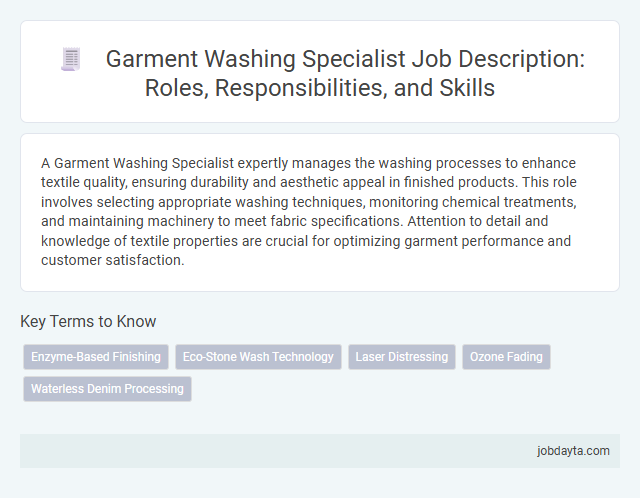 Garment Washing Specialist Job Description: Roles, Responsibilities, and Skills

A Garment Washing Specialist expertly manages the washing processes to enhance textile quality, ensuring durability and aesthetic appeal in finished products. This role involves selecting appropriate washing techniques, monitoring chemical treatments, and maintaining machinery to meet fabric specifications. Attention to detail and knowledge of textile properties are crucial for optimizing garment performance and customer satisfaction.

Key Terms to Know

Enzyme-Based Finishing
Eco-Stone Wash Technology
Laser Distressing
Ozone Fading
Waterless Denim Processing

jobdayta.com