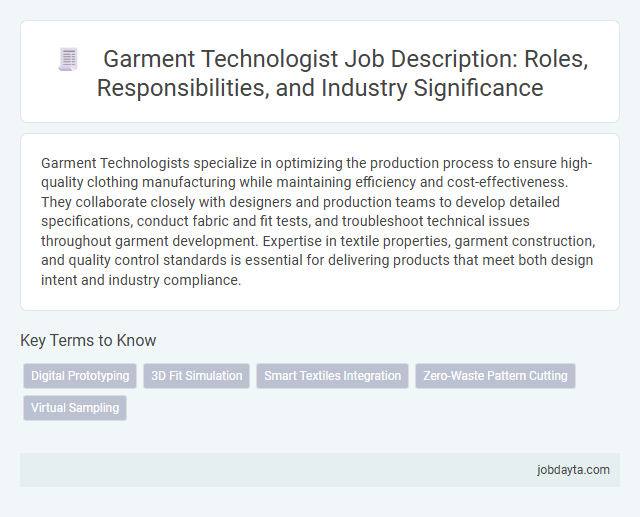 Garment Technologist Job Description: Roles, Responsibilities, and Industry Significance

Garment Technologists specialize in optimizing the production process to ensure high-quality clothing manufacturing while maintaining efficiency and cost-effectiveness. They collaborate closely with designers and production teams to develop detailed specifications, conduct fabric and fit tests, and troubleshoot technical issues throughout garment development. Expertise in textile properties, garment construction, and quality control standards is essential for delivering products that meet both design intent and industry compliance.

Key Terms to Know

Digital Prototyping

3D Fit Simulation

Smart Textiles Integration

Zero-Waste Pattern Cutting

Virtual Sampling

jobdayta.com