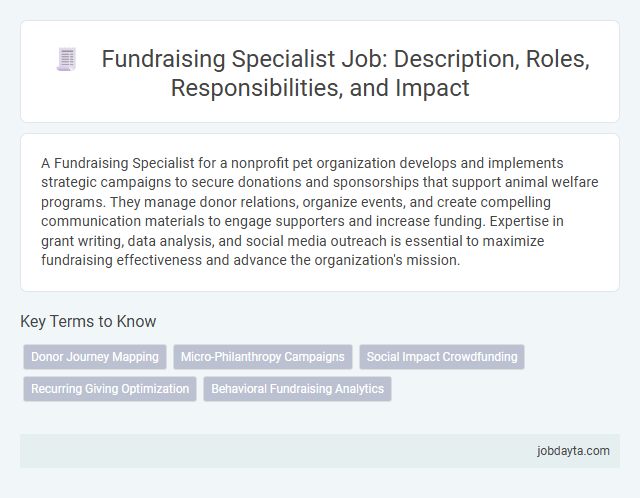 Fundraising Specialist Job: Description, Roles, Responsibilities, and Impact

A Fundraising Specialist for a nonprofit pet organization develops and implements strategic campaigns to secure donations and sponsorships that support animal welfare programs. They manage donor relations, organize events, and create compelling communication materials to engage supporters and increase funding. Expertise in grant writing, data analysis, and social media outreach is essential to maximize fundraising effectiveness and advance the organization's mission.

Key Terms to Know

Donor Journey Mapping
Micro-Philanthropy Campaigns
Social Impact Crowdfunding
Recurring Giving Optimization
Behavioral Fundraising Analytics

jobdayta.com