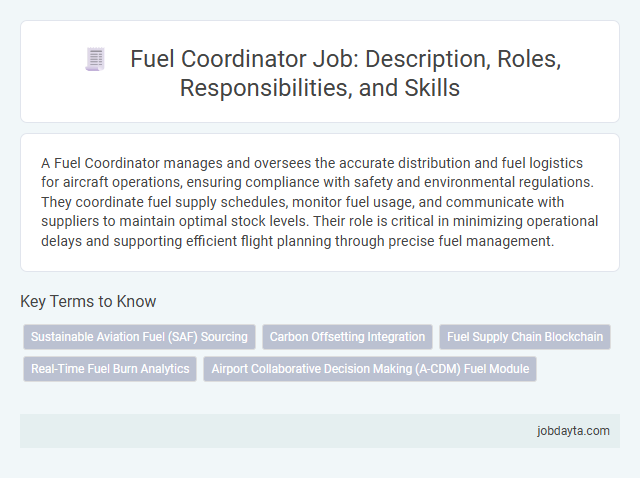 Fuel Coordinator Job: Description, Roles, Responsibilities, and Skills

A Fuel Coordinator manages and oversees the accurate distribution and fuel logistics for aircraft operations, ensuring compliance with safety and environmental regulations. They coordinate fuel supply schedules, monitor fuel usage, and communicate with suppliers to maintain optimal stock levels. Their role is critical in minimizing operational delays and supporting efficient flight planning through precise fuel management.

Key Terms to Know

Sustainable Aviation Fuel (SAF) Sourcing

Carbon Offsetting Integration

Fuel Supply Chain Blockchain

Real-Time Fuel Burn Analytics

Airport Collaborative Decision Making (A-CDM) Fuel Module

jobdayta.com