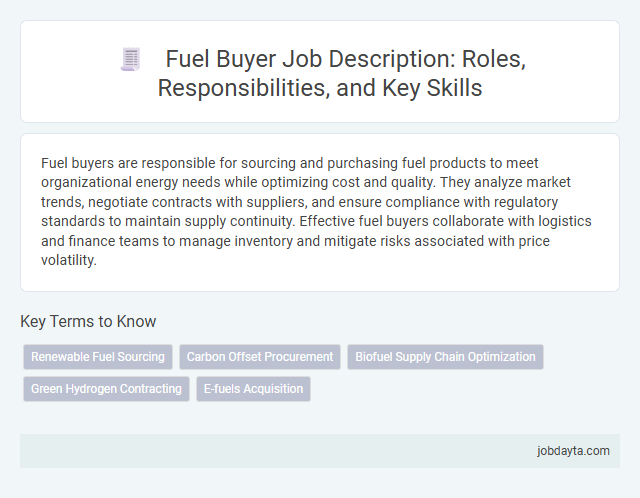 Fuel Buyer Job Description: Roles, Responsibilities, and Key Skills

Fuel buyers are responsible for sourcing and purchasing fuel products to meet organizational energy needs while optimizing cost and quality. They analyze market trends, negotiate contracts with suppliers, and ensure compliance with regulatory standards to maintain supply continuity. Effective fuel buyers collaborate with logistics and finance teams to manage inventory and mitigate risks associated with price volatility.

Key Terms to Know

Renewable Fuel Sourcing
Carbon Offset Procurement
Biofuel Supply Chain Optimization
Green Hydrogen Contracting
E-fuels Acquisition

jobdayta.com