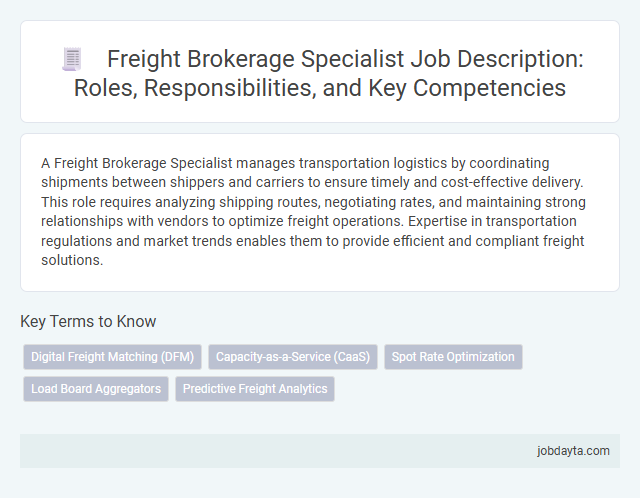 Freight Brokerage Specialist Job Description: Roles, Responsibilities, and Key Competencies

A Freight Brokerage Specialist manages transportation logistics by coordinating shipments between shippers and carriers to ensure timely and cost-effective delivery. This role requires analyzing shipping routes, negotiating rates, and maintaining strong relationships with vendors to optimize freight operations. Expertise in transportation regulations and market trends enables them to provide efficient and compliant freight solutions.

Key Terms to Know

Digital Freight Matching (DFM)
Capacity-as-a-Service (CaaS)
Spot Rate Optimization
Load Board Aggregators
Predictive Freight Analytics

jobdayta.com