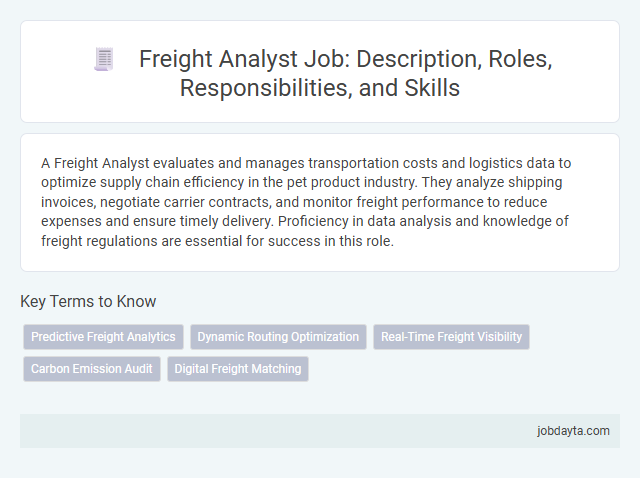 Freight Analyst Job: Description, Roles, Responsibilities, and Skills

A Freight Analyst evaluates and manages transportation costs and logistics data to optimize supply chain efficiency in the pet product industry. They analyze shipping invoices, negotiate carrier contracts, and monitor freight performance to reduce expenses and ensure timely delivery. Proficiency in data analysis and knowledge of freight regulations are essential for success in this role.

Key Terms to Know

Predictive Freight Analytics
Dynamic Routing Optimization
Real-Time Freight Visibility
Carbon Emission Audit
Digital Freight Matching

jobdayta.com