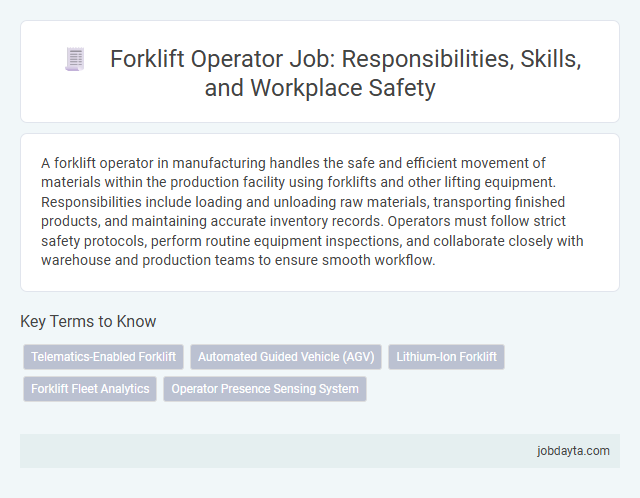 Forklift Operator Job: Responsibilities, Skills, and Workplace Safety

A forklift operator in manufacturing handles the safe and efficient movement of materials within the production facility using forklifts and other lifting equipment. Responsibilities include loading and unloading raw materials, transporting finished products, and maintaining accurate inventory records. Operators must follow strict safety protocols, perform routine equipment inspections, and collaborate closely with warehouse and production teams to ensure smooth workflow.

Key Terms to Know

Telematics-Enabled Forklift
Automated Guided Vehicle (AGV)
Lithium-Ion Forklift
Forklift Fleet Analytics
Operator Presence Sensing System

jobdayta.com