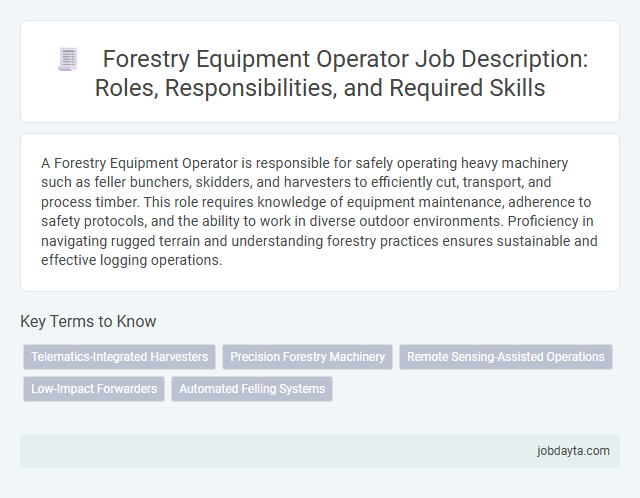 Forestry Equipment Operator Job Description: Roles, Responsibilities, and Required Skills

A Forestry Equipment Operator is responsible for safely operating heavy machinery such as feller bunchers, skidders, and harvesters to efficiently cut, transport, and process timber. This role requires knowledge of equipment maintenance, adherence to safety protocols, and the ability to work in diverse outdoor environments. Proficiency in navigating rugged terrain and understanding forestry practices ensures sustainable and effective logging operations.

Key Terms to Know

Telematics-Integrated Harvesters
Precision Forestry Machinery
Remote Sensing-Assisted Operations
Low-Impact Forwarders
Automated Felling Systems

jobdayta.com