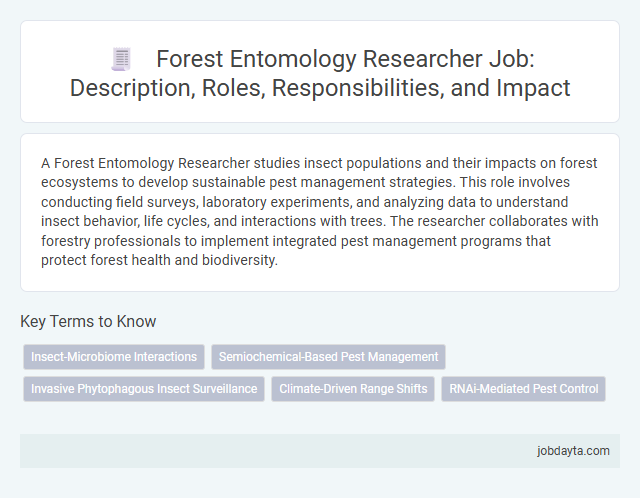 Forest Entomology Researcher Job: Description, Roles, Responsibilities, and Impact

A Forest Entomology Researcher studies insect populations and their impacts on forest ecosystems to develop sustainable pest management strategies. This role involves conducting field surveys, laboratory experiments, and analyzing data to understand insect behavior, life cycles, and interactions with trees. The researcher collaborates with forestry professionals to implement integrated pest management programs that protect forest health and biodiversity.

Key Terms to Know

Insect-Microbiome Interactions

Semiochemical-Based Pest Management

Invasive Phytophagous Insect Surveillance

Climate-Driven Range Shifts

RNAi-Mediated Pest Control

jobdayta.com