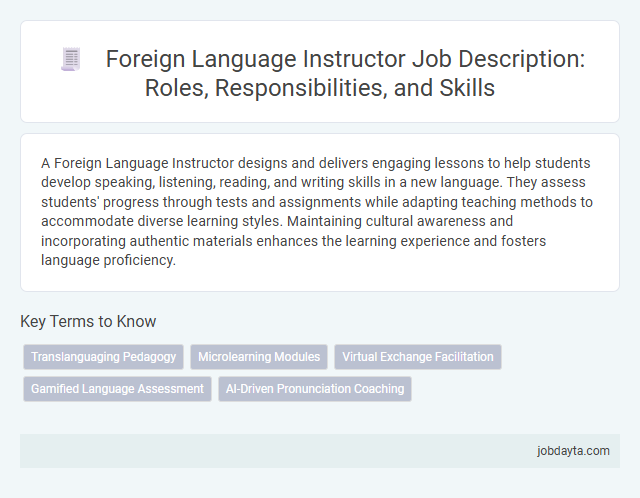 Foreign Language Instructor Job Description: Roles, Responsibilities, and Skills

A Foreign Language Instructor designs and delivers engaging lessons to help students develop speaking, listening, reading, and writing skills in a new language. They assess students' progress through tests and assignments while adapting teaching methods to accommodate diverse learning styles. Maintaining cultural awareness and incorporating authentic materials enhances the learning experience and fosters language proficiency.

Key Terms to Know

Translanguaging Pedagogy
Microlearning Modules
Virtual Exchange Facilitation
Gamified Language Assessment
AI-Driven Pronunciation Coaching

jobdayta.com