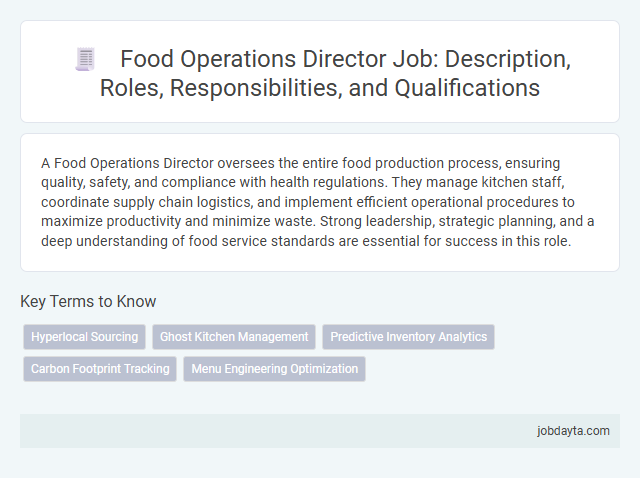 Food Operations Director Job: Description, Roles, Responsibilities, and Qualifications

A Food Operations Director oversees the entire food production process, ensuring quality, safety, and compliance with health regulations. They manage kitchen staff, coordinate supply chain logistics, and implement efficient operational procedures to maximize productivity and minimize waste. Strong leadership, strategic planning, and a deep understanding of food service standards are essential for success in this role.

Key Terms to Know

Hyperlocal Sourcing

Ghost Kitchen Management

Predictive Inventory Analytics

Carbon Footprint Tracking

Menu Engineering Optimization

jobdayta.com