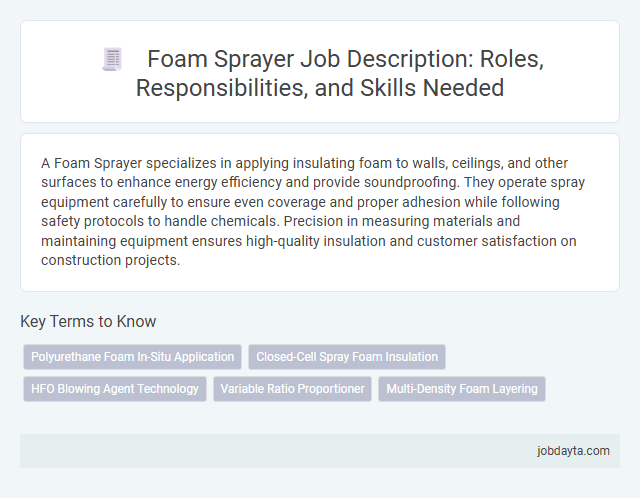 Foam Sprayer Job Description: Roles, Responsibilities, and Skills Needed

A Foam Sprayer specializes in applying insulating foam to walls, ceilings, and other surfaces to enhance energy efficiency and provide soundproofing. They operate spray equipment carefully to ensure even coverage and proper adhesion while following safety protocols to handle chemicals. Precision in measuring materials and maintaining equipment ensures high-quality insulation and customer satisfaction on construction projects.

Key Terms to Know

Polyurethane Foam In-Situ Application

Closed-Cell Spray Foam Insulation

HFO Blowing Agent Technology

Variable Ratio Proportioner

Multi-Density Foam Layering

jobdayta.com