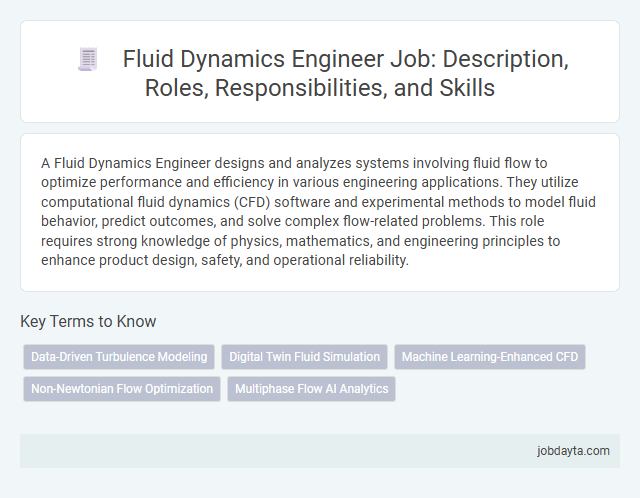 Fluid Dynamics Engineer Job: Description, Roles, Responsibilities, and Skills

A Fluid Dynamics Engineer designs and analyzes systems involving fluid flow to optimize performance and efficiency in various engineering applications. They utilize computational fluid dynamics (CFD) software and experimental methods to model fluid behavior, predict outcomes, and solve complex flow-related problems. This role requires strong knowledge of physics, mathematics, and engineering principles to enhance product design, safety, and operational reliability.

Key Terms to Know

Data-Driven Turbulence Modeling
Digital Twin Fluid Simulation
Machine Learning-Enhanced CFD
Non-Newtonian Flow Optimization
Multiphase Flow AI Analytics

jobdayta.com