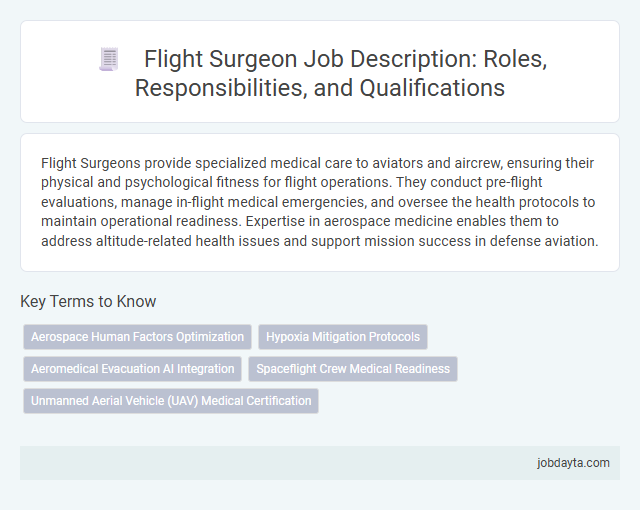 Flight Surgeon Job Description: Roles, Responsibilities, and Qualifications

Flight Surgeons provide specialized medical care to aviators and aircrew, ensuring their physical and psychological fitness for flight operations. They conduct pre-flight evaluations, manage in-flight medical emergencies, and oversee the health protocols to maintain operational readiness. Expertise in aerospace medicine enables them to address altitude-related health issues and support mission success in defense aviation.

Key Terms to Know

Aerospace Human Factors Optimization

Hypoxia Mitigation Protocols

Aeromedical Evacuation AI Integration

Spaceflight Crew Medical Readiness

Unmanned Aerial Vehicle (UAV) Medical Certification

jobdayta.com