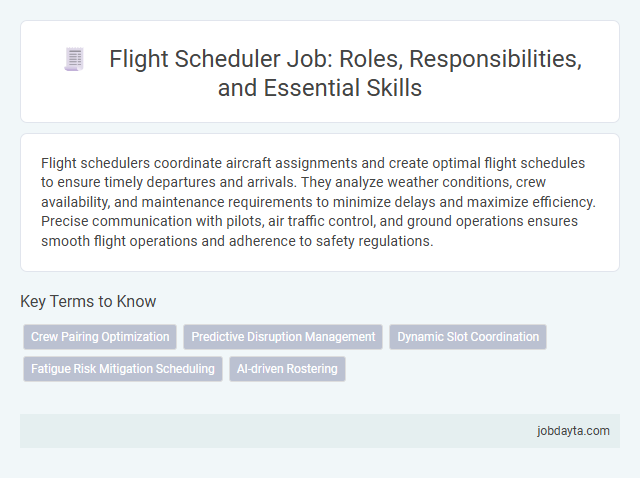 Flight Scheduler Job: Roles, Responsibilities, and Essential Skills

Flight schedulers coordinate aircraft assignments and create optimal flight schedules to ensure timely departures and arrivals. They analyze weather conditions, crew availability, and maintenance requirements to minimize delays and maximize efficiency. Precise communication with pilots, air traffic control, and ground operations ensures smooth flight operations and adherence to safety regulations.

Key Terms to Know

Crew Pairing Optimization
Predictive Disruption Management
Dynamic Slot Coordination
Fatigue Risk Mitigation Scheduling
AI-driven Rostering

jobdayta.com