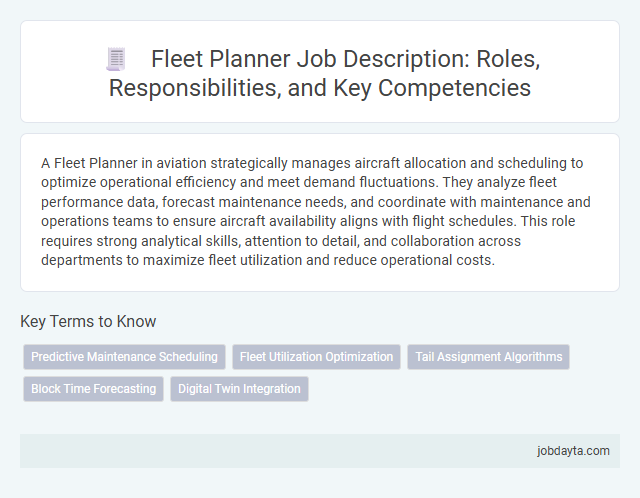 Fleet Planner Job Description: Roles, Responsibilities, and Key Competencies

A Fleet Planner in aviation strategically manages aircraft allocation and scheduling to optimize operational efficiency and meet demand fluctuations. They analyze fleet performance data, forecast maintenance needs, and coordinate with maintenance and operations teams to ensure aircraft availability aligns with flight schedules. This role requires strong analytical skills, attention to detail, and collaboration across departments to maximize fleet utilization and reduce operational costs.

Key Terms to Know

Predictive Maintenance Scheduling

Fleet Utilization Optimization

Tail Assignment Algorithms

Block Time Forecasting

Digital Twin Integration

jobdayta.com