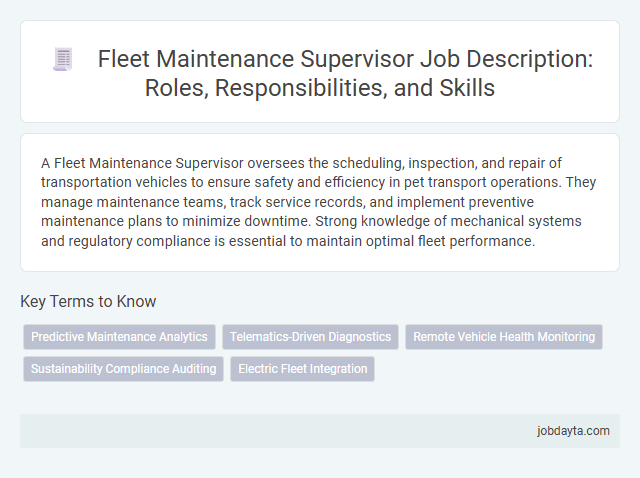 Fleet Maintenance Supervisor Job Description: Roles, Responsibilities, and Skills

A Fleet Maintenance Supervisor oversees the scheduling, inspection, and repair of transportation vehicles to ensure safety and efficiency in pet transport operations. They manage maintenance teams, track service records, and implement preventive maintenance plans to minimize downtime. Strong knowledge of mechanical systems and regulatory compliance is essential to maintain optimal fleet performance.

Key Terms to Know

Predictive Maintenance Analytics

Telematics-Driven Diagnostics

Remote Vehicle Health Monitoring

Sustainability Compliance Auditing

Electric Fleet Integration

jobdayta.com