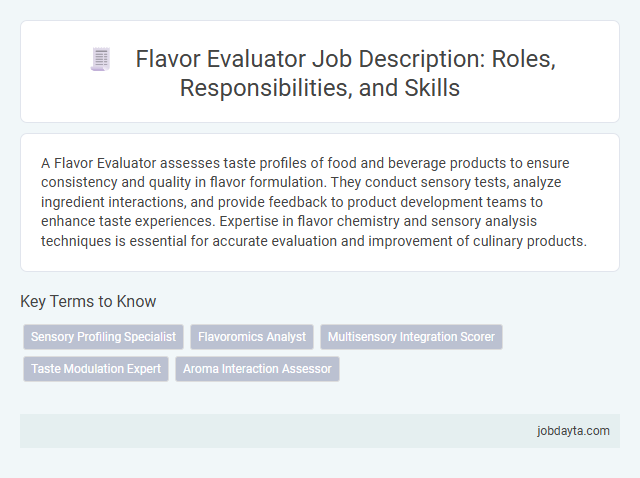 Flavor Evaluator Job Description: Roles, Responsibilities, and Skills

A Flavor Evaluator assesses taste profiles of food and beverage products to ensure consistency and quality in flavor formulation. They conduct sensory tests, analyze ingredient interactions, and provide feedback to product development teams to enhance taste experiences. Expertise in flavor chemistry and sensory analysis techniques is essential for accurate evaluation and improvement of culinary products.

Key Terms to Know

Sensory Profiling Specialist
Flavoromics Analyst
Multisensory Integration Scorer
Taste Modulation Expert
Aroma Interaction Assessor

jobdayta.com