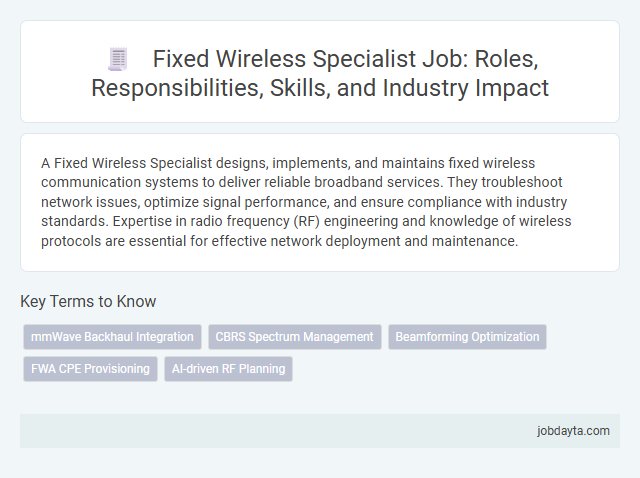 Fixed Wireless Specialist Job: Roles, Responsibilities, Skills, and Industry Impact

A Fixed Wireless Specialist designs, implements, and maintains fixed wireless communication systems to deliver reliable broadband services. They troubleshoot network issues, optimize signal performance, and ensure compliance with industry standards. Expertise in radio frequency (RF) engineering and knowledge of wireless protocols are essential for effective network deployment and maintenance.

Key Terms to Know

mmWave Backhaul Integration
CBRS Spectrum Management
Beamforming Optimization
FWA CPE Provisioning
AI-driven RF Planning

jobdayta.com