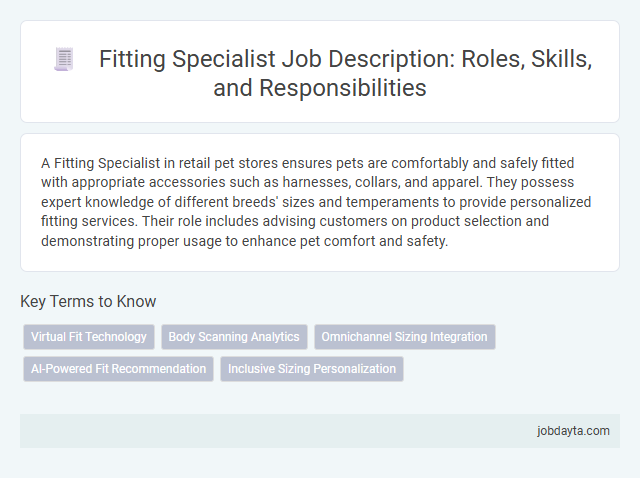 Fitting Specialist Job Description: Roles, Skills, and Responsibilities

A Fitting Specialist in retail pet stores ensures pets are comfortably and safely fitted with appropriate accessories such as harnesses, collars, and apparel. They possess expert knowledge of different breeds' sizes and temperaments to provide personalized fitting services. Their role includes advising customers on product selection and demonstrating proper usage to enhance pet comfort and safety.

Key Terms to Know

Virtual Fit Technology

Body Scanning Analytics

Omnichannel Sizing Integration

AI-Powered Fit Recommendation

Inclusive Sizing Personalization

jobdayta.com