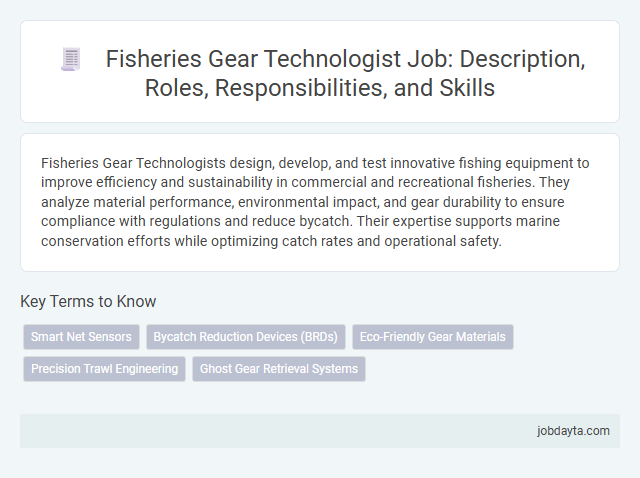 Fisheries Gear Technologist Job: Description, Roles, Responsibilities, and Skills

Fisheries Gear Technologists design, develop, and test innovative fishing equipment to improve efficiency and sustainability in commercial and recreational fisheries. They analyze material performance, environmental impact, and gear durability to ensure compliance with regulations and reduce bycatch. Their expertise supports marine conservation efforts while optimizing catch rates and operational safety.

Key Terms to Know

Smart Net Sensors

Bycatch Reduction Devices (BRDs)

Eco-Friendly Gear Materials

Precision Trawl Engineering

Ghost Gear Retrieval Systems

jobdayta.com