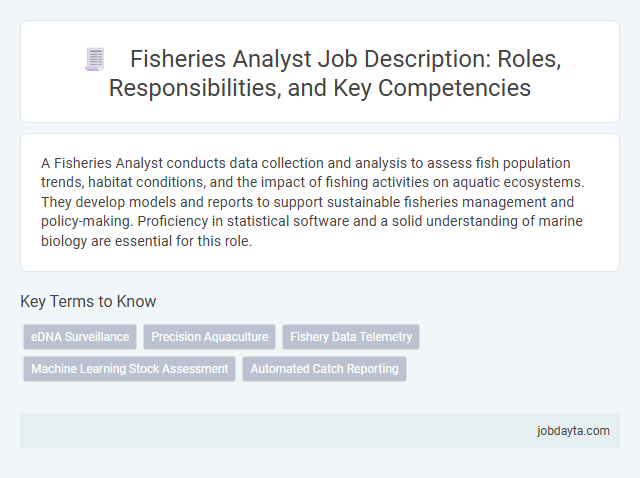 Fisheries Analyst Job Description: Roles, Responsibilities, and Key Competencies

A Fisheries Analyst conducts data collection and analysis to assess fish population trends, habitat conditions, and the impact of fishing activities on aquatic ecosystems. They develop models and reports to support sustainable fisheries management and policy-making. Proficiency in statistical software and a solid understanding of marine biology are essential for this role.

Key Terms to Know

eDNA Surveillance

Precision Aquaculture

Fishery Data Telemetry

Machine Learning Stock Assessment

Automated Catch Reporting

jobdayta.com