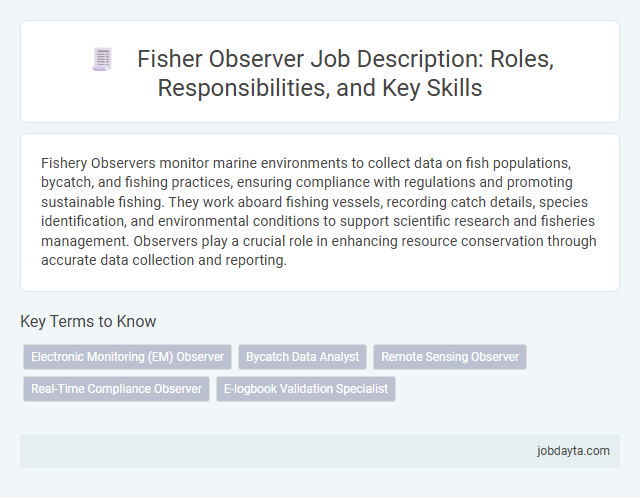 Fisher Observer Job Description: Roles, Responsibilities, and Key Skills

Fishery Observers monitor marine environments to collect data on fish populations, bycatch, and fishing practices, ensuring compliance with regulations and promoting sustainable fishing. They work aboard fishing vessels, recording catch details, species identification, and environmental conditions to support scientific research and fisheries management. Observers play a crucial role in enhancing resource conservation through accurate data collection and reporting.

Key Terms to Know

Electronic Monitoring (EM) Observer

Bycatch Data Analyst

Remote Sensing Observer

Real-Time Compliance Observer

E-logbook Validation Specialist

jobdayta.com