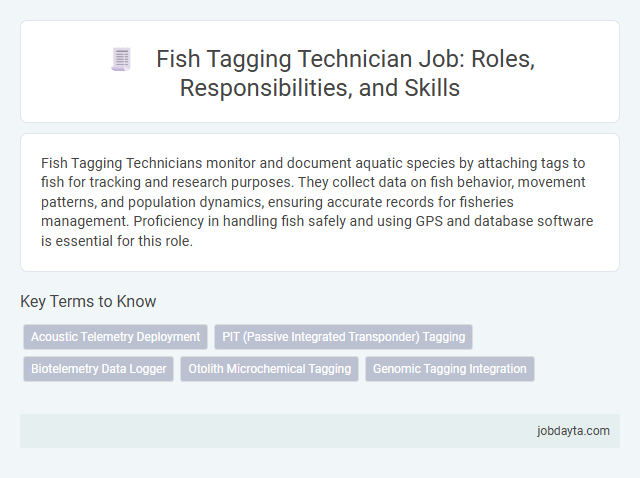 Fish Tagging Technician Job: Roles, Responsibilities, and Skills

Fish Tagging Technicians monitor and document aquatic species by attaching tags to fish for tracking and research purposes. They collect data on fish behavior, movement patterns, and population dynamics, ensuring accurate records for fisheries management. Proficiency in handling fish safely and using GPS and database software is essential for this role.

Key Terms to Know

Acoustic Telemetry Deployment
PIT (Passive Integrated Transponder) Tagging
Biotelemetry Data Logger
Otolith Microchemical Tagging
Genomic Tagging Integration

jobdayta.com