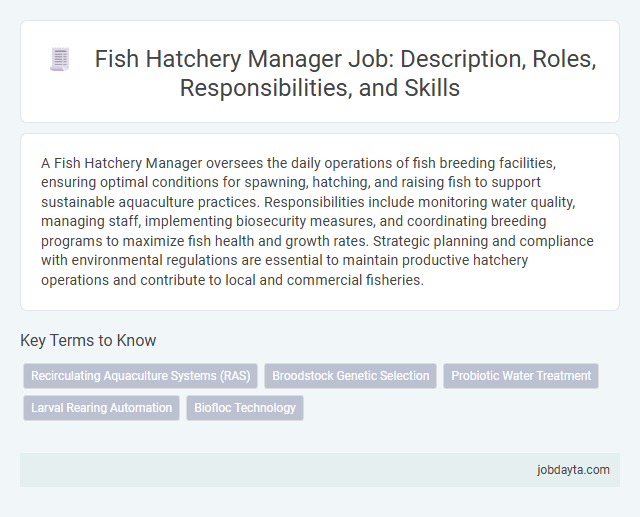 Fish Hatchery Manager Job: Description, Roles, Responsibilities, and Skills

A Fish Hatchery Manager oversees the daily operations of fish breeding facilities, ensuring optimal conditions for spawning, hatching, and raising fish to support sustainable aquaculture practices. Responsibilities include monitoring water quality, managing staff, implementing biosecurity measures, and coordinating breeding programs to maximize fish health and growth rates. Strategic planning and compliance with environmental regulations are essential to maintain productive hatchery operations and contribute to local and commercial fisheries.

Key Terms to Know

Recirculating Aquaculture Systems (RAS)
Broodstock Genetic Selection
Probiotic Water Treatment
Larval Rearing Automation
Biofloc Technology

jobdayta.com