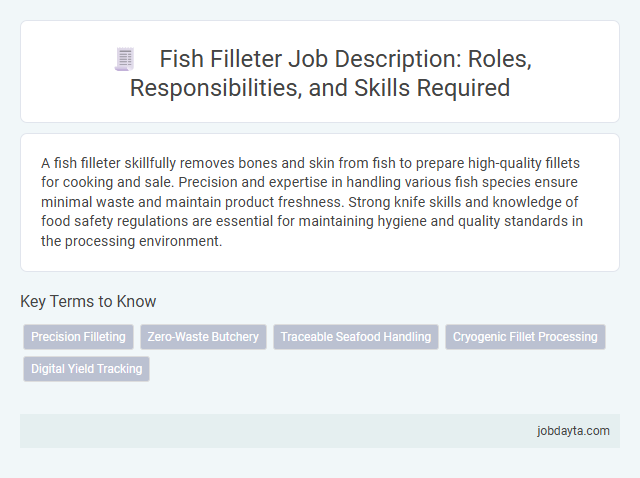 Fish Filleter Job Description: Roles, Responsibilities, and Skills Required

A fish filleter skillfully removes bones and skin from fish to prepare high-quality fillets for cooking and sale. Precision and expertise in handling various fish species ensure minimal waste and maintain product freshness. Strong knife skills and knowledge of food safety regulations are essential for maintaining hygiene and quality standards in the processing environment.

Key Terms to Know

Precision Filleting

Zero-Waste Butchery

Traceable Seafood Handling

Cryogenic Fillet Processing

Digital Yield Tracking

jobdayta.com