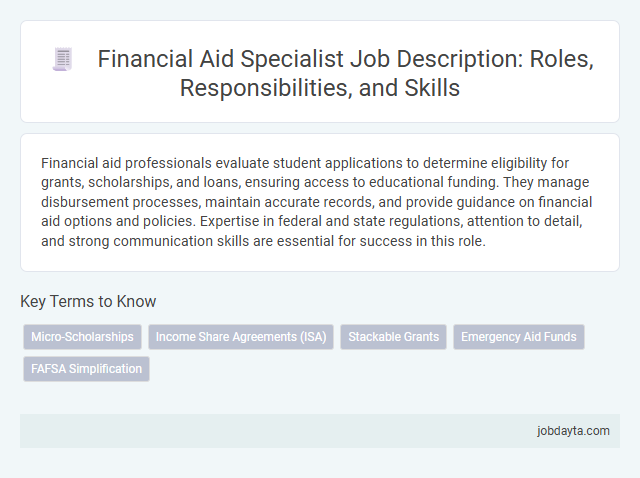 Financial Aid Specialist Job Description: Roles, Responsibilities, and Skills

Financial aid professionals evaluate student applications to determine eligibility for grants, scholarships, and loans, ensuring access to educational funding. They manage disbursement processes, maintain accurate records, and provide guidance on financial aid options and policies. Expertise in federal and state regulations, attention to detail, and strong communication skills are essential for success in this role.

Key Terms to Know

Micro-Scholarships

Income Share Agreements (ISA)

Stackable Grants

Emergency Aid Funds

FAFSA Simplification

jobdayta.com