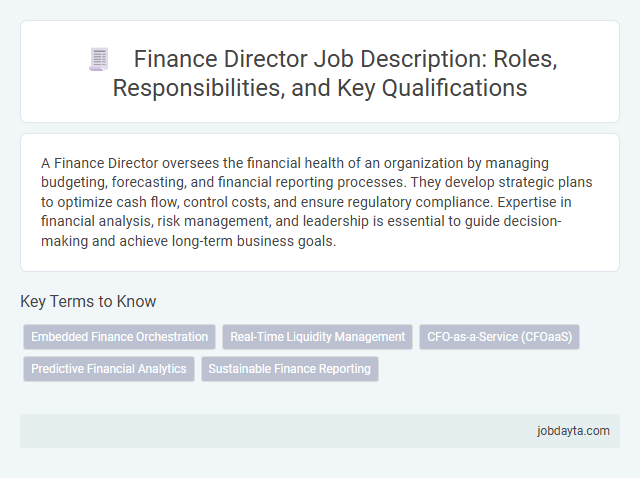 Finance Director Job Description: Roles, Responsibilities, and Key Qualifications

A Finance Director oversees the financial health of an organization by managing budgeting, forecasting, and financial reporting processes. They develop strategic plans to optimize cash flow, control costs, and ensure regulatory compliance. Expertise in financial analysis, risk management, and leadership is essential to guide decision-making and achieve long-term business goals.

Key Terms to Know

Embedded Finance Orchestration

Real-Time Liquidity Management

CFO-as-a-Service (CFOaaS)

Predictive Financial Analytics

Sustainable Finance Reporting

jobdayta.com