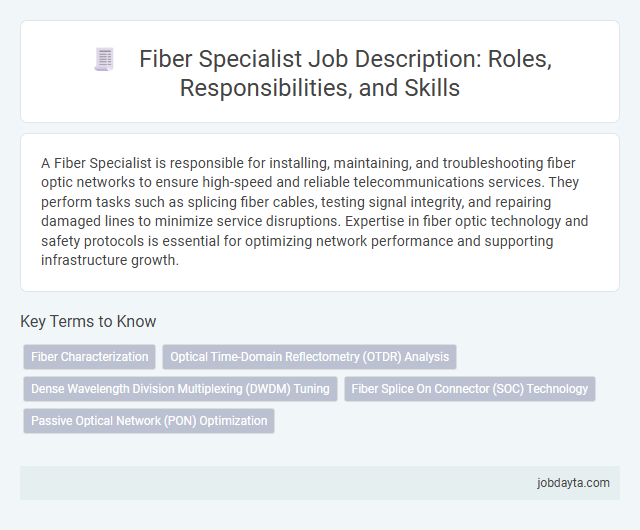 Fiber Specialist Job Description: Roles, Responsibilities, and Skills

A Fiber Specialist is responsible for installing, maintaining, and troubleshooting fiber optic networks to ensure high-speed and reliable telecommunications services. They perform tasks such as splicing fiber cables, testing signal integrity, and repairing damaged lines to minimize service disruptions. Expertise in fiber optic technology and safety protocols is essential for optimizing network performance and supporting infrastructure growth.

Key Terms to Know

Fiber Characterization

Optical Time-Domain Reflectometry (OTDR) Analysis

Dense Wavelength Division Multiplexing (DWDM) Tuning

Fiber Splice On Connector (SOC) Technology

Passive Optical Network (PON) Optimization

jobdayta.com