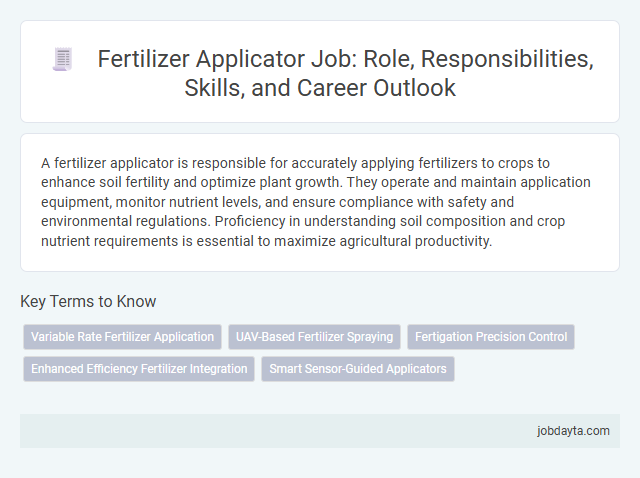 Fertilizer Applicator Job: Role, Responsibilities, Skills, and Career Outlook

A fertilizer applicator is responsible for accurately applying fertilizers to crops to enhance soil fertility and optimize plant growth. They operate and maintain application equipment, monitor nutrient levels, and ensure compliance with safety and environmental regulations. Proficiency in understanding soil composition and crop nutrient requirements is essential to maximize agricultural productivity.

Key Terms to Know

Variable Rate Fertilizer Application

UAV-Based Fertilizer Spraying

Fertigation Precision Control

Enhanced Efficiency Fertilizer Integration

Smart Sensor-Guided Applicators

jobdayta.com