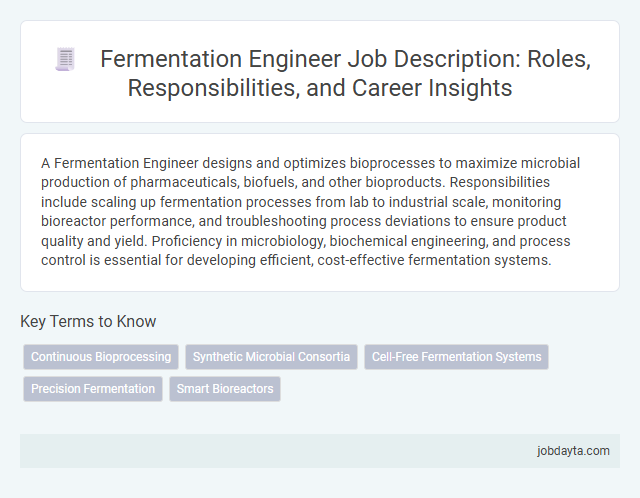 Fermentation Engineer Job Description: Roles, Responsibilities, and Career Insights

A Fermentation Engineer designs and optimizes bioprocesses to maximize microbial production of pharmaceuticals, biofuels, and other bioproducts. Responsibilities include scaling up fermentation processes from lab to industrial scale, monitoring bioreactor performance, and troubleshooting process deviations to ensure product quality and yield. Proficiency in microbiology, biochemical engineering, and process control is essential for developing efficient, cost-effective fermentation systems.

Key Terms to Know

Continuous Bioprocessing

Synthetic Microbial Consortia

Cell-Free Fermentation Systems

Precision Fermentation

Smart Bioreactors

jobdayta.com