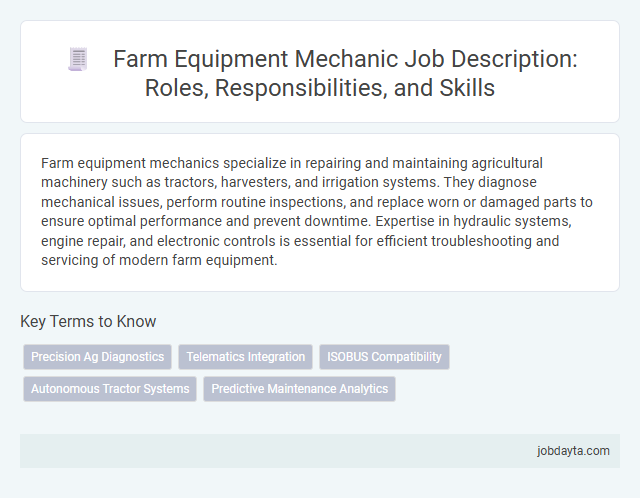 Farm Equipment Mechanic Job Description: Roles, Responsibilities, and Skills

Farm equipment mechanics specialize in repairing and maintaining agricultural machinery such as tractors, harvesters, and irrigation systems. They diagnose mechanical issues, perform routine inspections, and replace worn or damaged parts to ensure optimal performance and prevent downtime. Expertise in hydraulic systems, engine repair, and electronic controls is essential for efficient troubleshooting and servicing of modern farm equipment.

Key Terms to Know

Precision Ag Diagnostics
Telematics Integration
ISOBUS Compatibility
Autonomous Tractor Systems
Predictive Maintenance Analytics

jobdayta.com