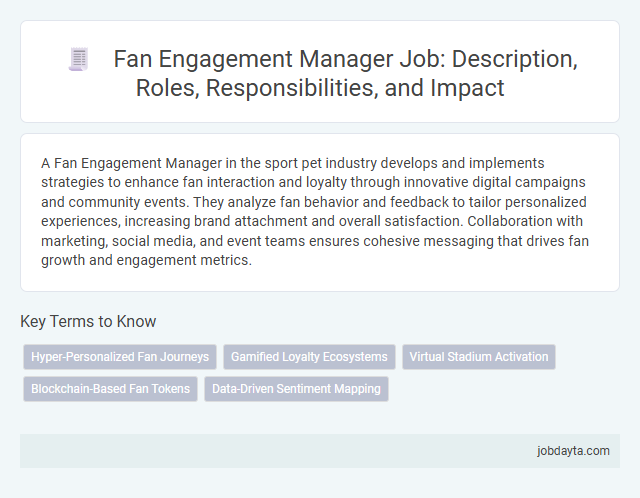 Fan Engagement Manager Job: Description, Roles, Responsibilities, and Impact

A Fan Engagement Manager in the sport pet industry develops and implements strategies to enhance fan interaction and loyalty through innovative digital campaigns and community events. They analyze fan behavior and feedback to tailor personalized experiences, increasing brand attachment and overall satisfaction. Collaboration with marketing, social media, and event teams ensures cohesive messaging that drives fan growth and engagement metrics.

Key Terms to Know

Hyper-Personalized Fan Journeys

Gamified Loyalty Ecosystems

Virtual Stadium Activation

Blockchain-Based Fan Tokens

Data-Driven Sentiment Mapping

jobdayta.com