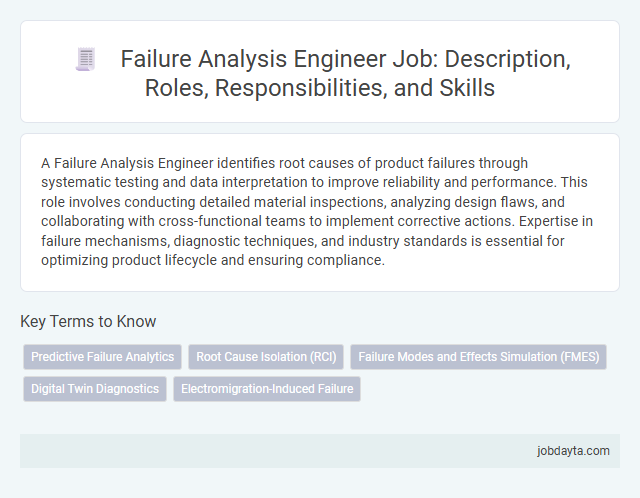 Failure Analysis Engineer Job: Description, Roles, Responsibilities, and Skills

A Failure Analysis Engineer identifies root causes of product failures through systematic testing and data interpretation to improve reliability and performance. This role involves conducting detailed material inspections, analyzing design flaws, and collaborating with cross-functional teams to implement corrective actions. Expertise in failure mechanisms, diagnostic techniques, and industry standards is essential for optimizing product lifecycle and ensuring compliance.

Key Terms to Know

Predictive Failure Analytics
Root Cause Isolation (RCI)
Failure Modes and Effects Simulation (FMES)
Digital Twin Diagnostics
Electromigration-Induced Failure

jobdayta.com