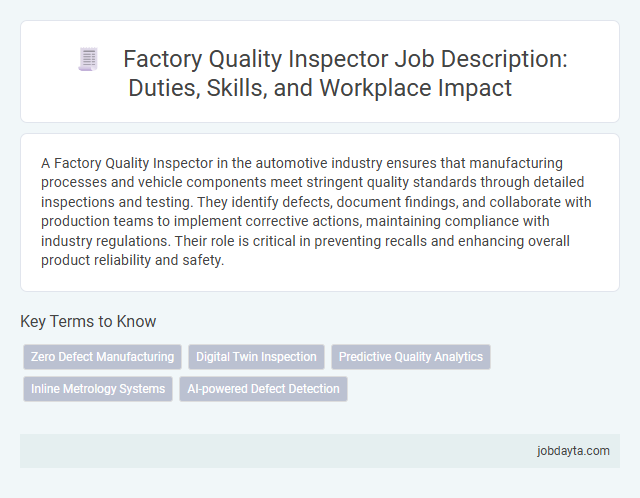 Factory Quality Inspector Job Description: Duties, Skills, and Workplace Impact

A Factory Quality Inspector in the automotive industry ensures that manufacturing processes and vehicle components meet stringent quality standards through detailed inspections and testing. They identify defects, document findings, and collaborate with production teams to implement corrective actions, maintaining compliance with industry regulations. Their role is critical in preventing recalls and enhancing overall product reliability and safety.

Key Terms to Know

Zero Defect Manufacturing
Digital Twin Inspection
Predictive Quality Analytics
Inline Metrology Systems
AI-powered Defect Detection

jobdayta.com