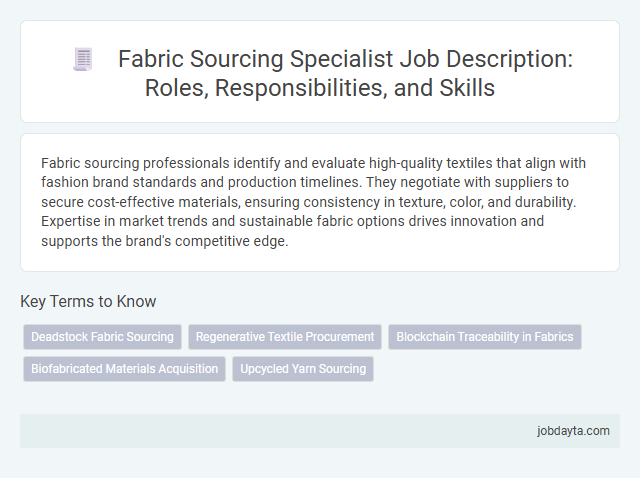 Fabric Sourcing Specialist Job Description: Roles, Responsibilities, and Skills

Fabric sourcing professionals identify and evaluate high-quality textiles that align with fashion brand standards and production timelines. They negotiate with suppliers to secure cost-effective materials, ensuring consistency in texture, color, and durability. Expertise in market trends and sustainable fabric options drives innovation and supports the brand's competitive edge.

Key Terms to Know

Deadstock Fabric Sourcing
Regenerative Textile Procurement
Blockchain Traceability in Fabrics
Biofabricated Materials Acquisition
Upcycled Yarn Sourcing

jobdayta.com