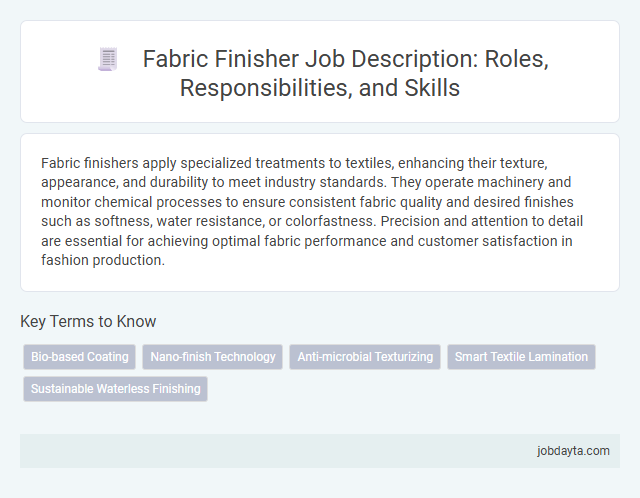 Fabric Finisher Job Description: Roles, Responsibilities, and Skills

Fabric finishers apply specialized treatments to textiles, enhancing their texture, appearance, and durability to meet industry standards. They operate machinery and monitor chemical processes to ensure consistent fabric quality and desired finishes such as softness, water resistance, or colorfastness. Precision and attention to detail are essential for achieving optimal fabric performance and customer satisfaction in fashion production.

Key Terms to Know

Bio-based Coating
Nano-finish Technology
Anti-microbial Texturizing
Smart Textile Lamination
Sustainable Waterless Finishing

jobdayta.com