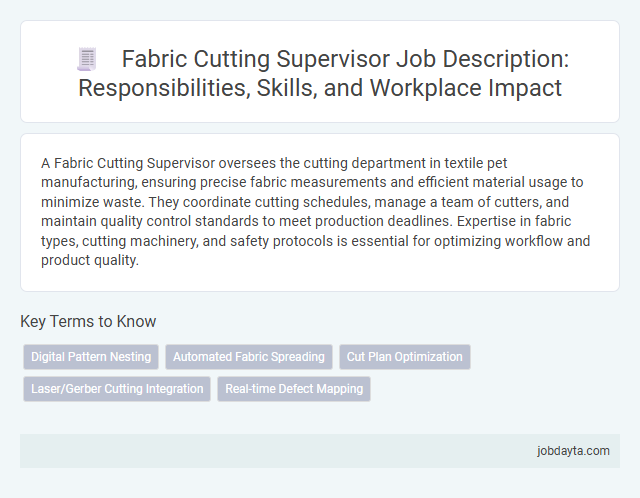 Fabric Cutting Supervisor Job Description: Responsibilities, Skills, and Workplace Impact

A Fabric Cutting Supervisor oversees the cutting department in textile pet manufacturing, ensuring precise fabric measurements and efficient material usage to minimize waste. They coordinate cutting schedules, manage a team of cutters, and maintain quality control standards to meet production deadlines. Expertise in fabric types, cutting machinery, and safety protocols is essential for optimizing workflow and product quality.

Key Terms to Know

Digital Pattern Nesting

Automated Fabric Spreading

Cut Plan Optimization

Laser/Gerber Cutting Integration

Real-time Defect Mapping

jobdayta.com